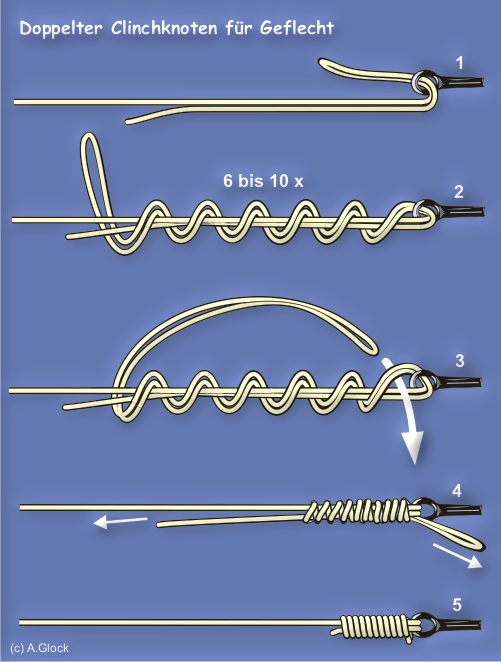 Doppelter Clinchknoten für Geflecht

1

6 bis 10 x

2

3

4

5

(c) A.Glock