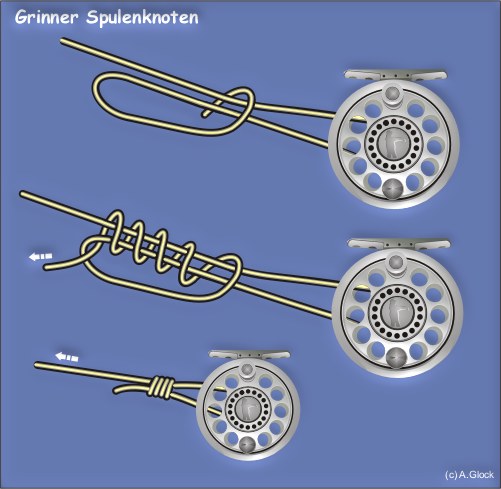 Grinner Spulenknoten

(c) A.Glock