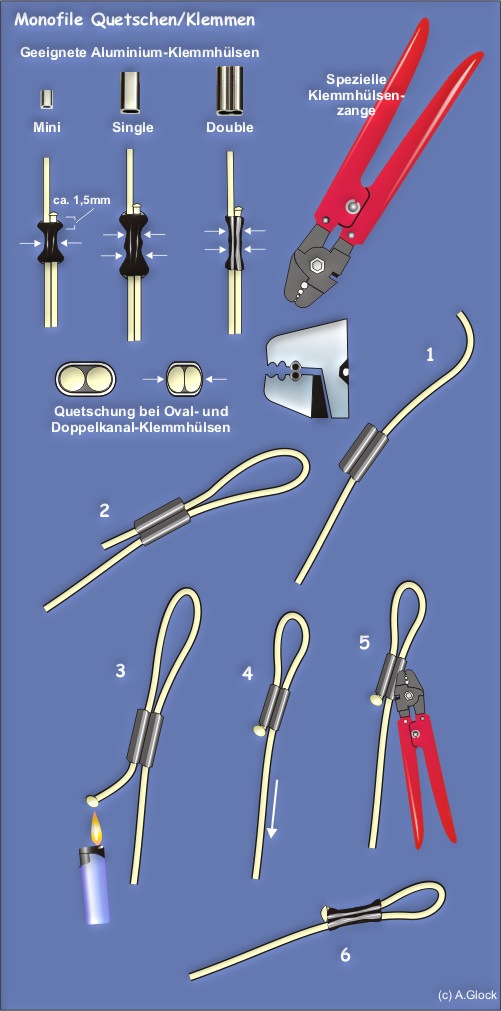 Monofile Quetschen/Klemmen

Geeignete Aluminium-Klemmhülsen

Mini

Single

Double

Spezielle Klemmhülsenzange

ca. 1,5mm

Quetschung bei Oval- und Doppelkanal-Klemmhülsen

1

2

3

4

5

6

(c) A.Glock