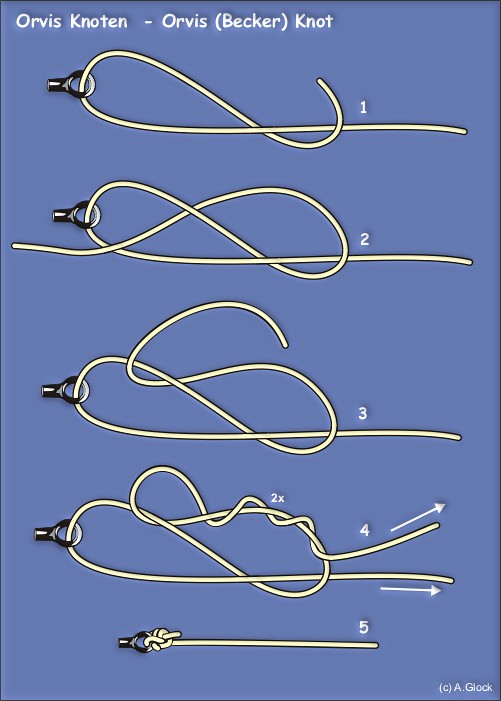 Orvis Knoten - Orvis (Becker) Knot

1

2

3

2x

4

5

(c) A.Glock