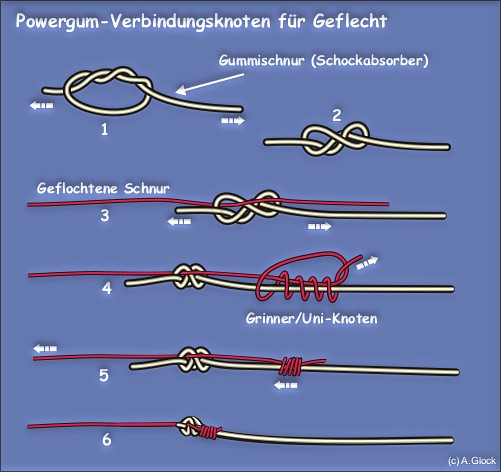 Powergum-Verbindungsknoten für Geflecht

Gummischnur (Schockabsorber)

1

2

Geflochtene Schnur

3

4

Grinner/Uni-Knoten

5

6

(c) A.Glock