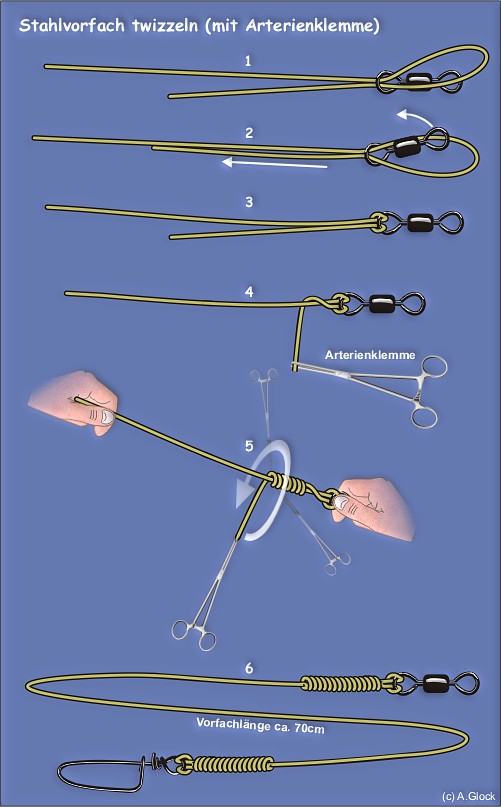 Stahlvorfach twizzeln (mit Arterienklemme)

1

2

3

4

Arterienklemme

5

6

Vorfachlänge ca. 70cm

(c) A.Glock